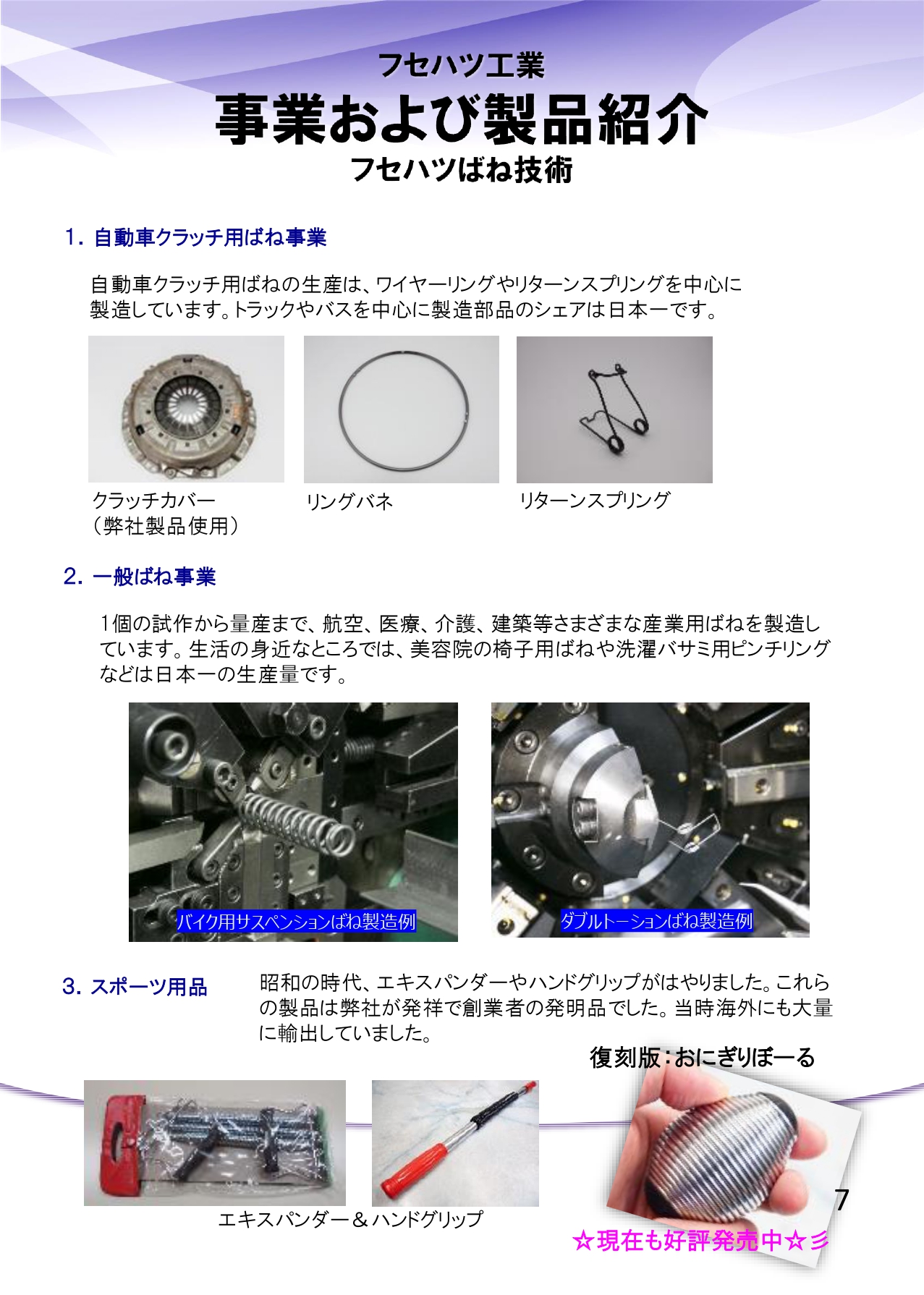 フセハツ工業
事業および製品紹介
フセハツばね技術

1. 自動車クラッチ用ばね事業

自動車クラッチ用ばねの生産は、ワイヤーリングやリターンスプリングを中心に製造しています。トラックやバスを中心に製造部品のシェアは日本一です。

クラッチカバー
（弊社製品使用）

リングバネ

リターンスプリング

2. 一般ばね事業

1個の試作から量産まで、航空、医療、介護、建築等さまざまな産業用ばねを製造しています。生活の身近なところでは、美容院の椅子用ばねや洗濯バサミ用ピンチリングなどは日本一の生産量です。

バイク用サスペンションばね製造例

ダブルトーションばね製造例

3. スポーツ用品

昭和の時代、エキスパンダーやハンドグリップがはやりました。これらの製品は弊社が発祥で創業者の発明品でした。当時海外にも大量に輸出していました。

復刻版：おにぎりぼーる

エキスパンダー＆ハンドグリップ

7

☆現在も好評発売中☆彡